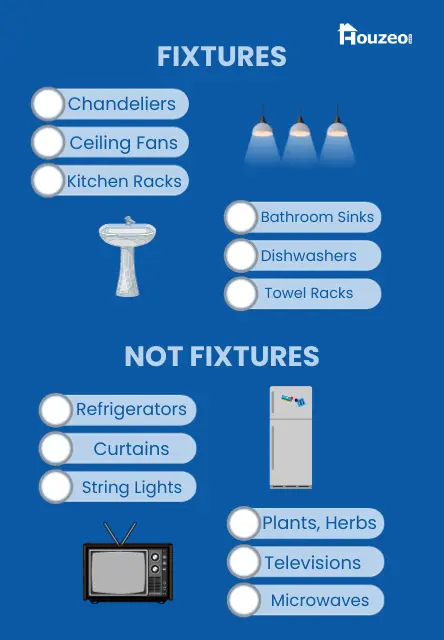 Houzeo

FIXTURES

Chandeliers

Ceiling Fans

Kitchen Racks

Bathroom Sinks

Dishwashers

Towel Racks

NOT FIXTURES

Refrigerators

Curtains

String Lights

Plants, Herbs

Televisions

Microwaves