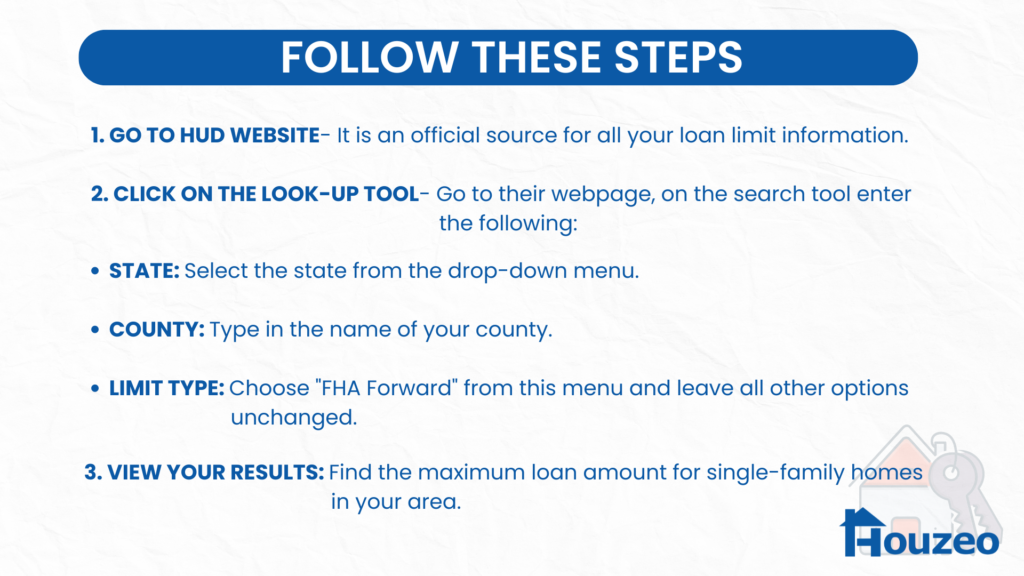 FOLLOW THESE STEPS

1. GO TO HUD WEBSITE- It is an official source for all your loan limit information.

2. CLICK ON THE LOOK-UP TOOL- Go to their webpage, on the search tool enter the following:

• STATE: Select the state from the drop-down menu.

• COUNTY: Type in the name of your county.

• LIMIT TYPE: Choose "FHA Forward" from this menu and leave all other options unchanged.

3. VIEW YOUR RESULTS: Find the maximum loan amount for single-family homes in your area.

Houzeo